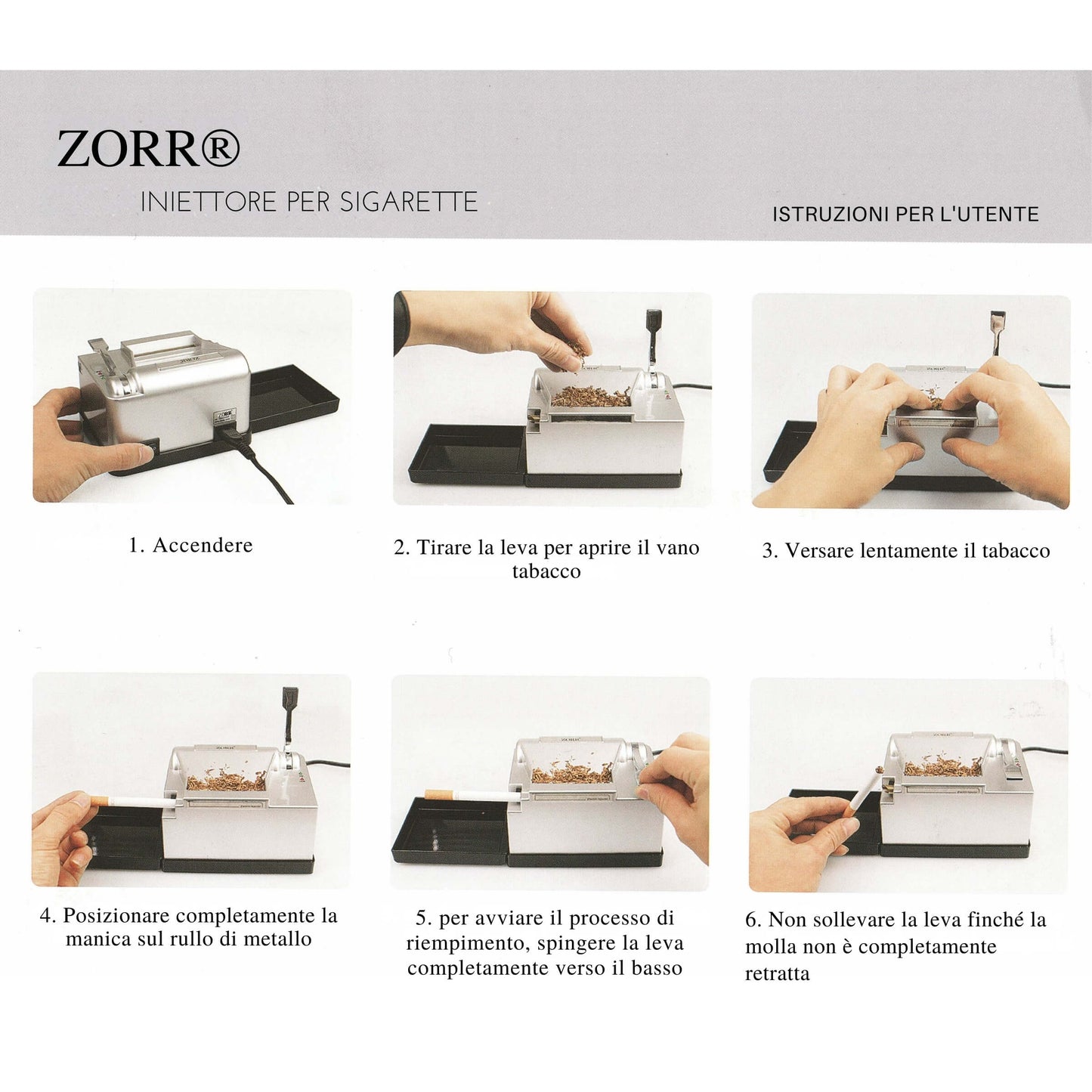 ZORR®

INIETTORE PER SIGARETTE

ISTRUZIONI PER L'UTENTE

1. Accendere

2. Tirare la leva per aprire il vano tabacco

3. Versare lentamente il tabacco

4. Posizionare completamente la manica sul rullo di metallo

5. per avviare il processo di riempimento, spingere la leva completamente verso il basso

6. Non sollevare la leva finché la molla non è completamente retratta